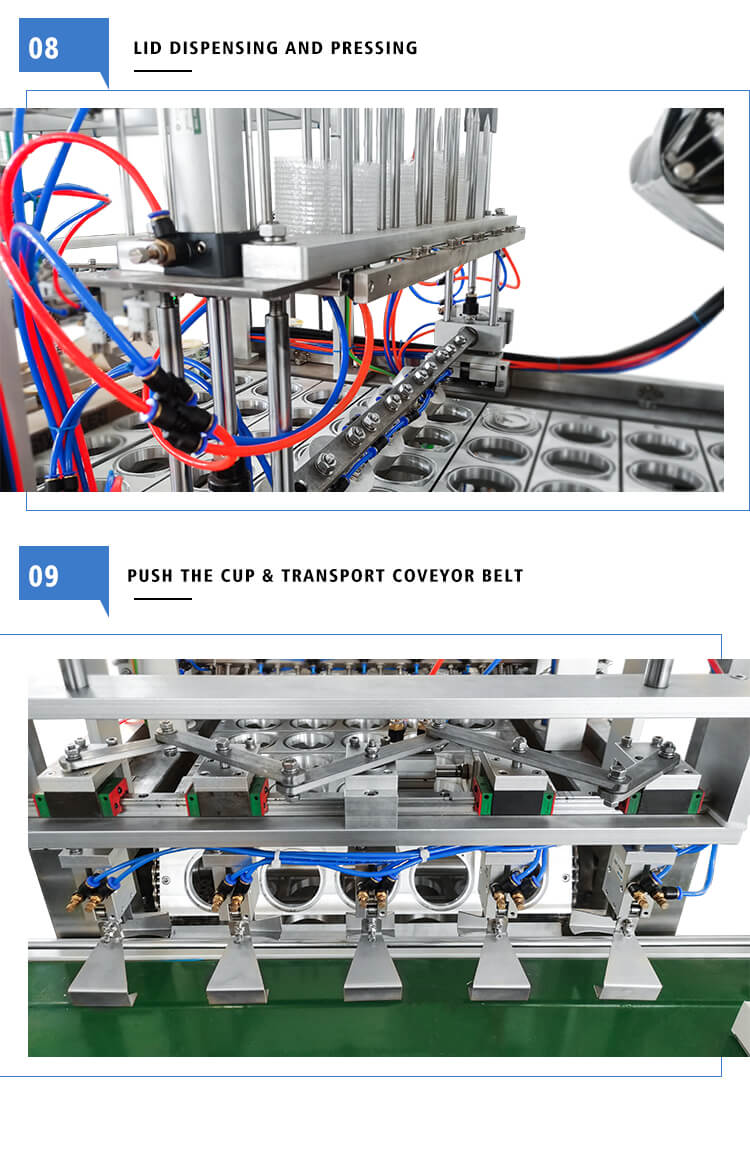 08

LID DISPENSING AND PRESSING

09

PUSH THE CUP & TRANSPORT COVEYOR BELT